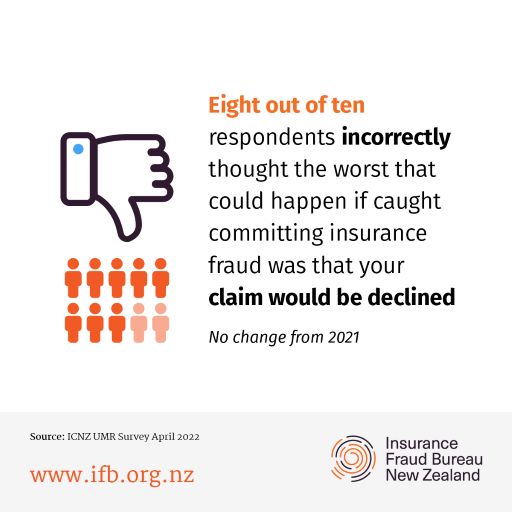 Eight out of ten respondents incorrectly thought the worst that could happen if caught committing insurance fraud was that your claim would be declined

No change from 2021

Source: ICNZ UMR Survey April 2022

www.ifb.org.nz

Insurance Fraud Bureau New Zealand